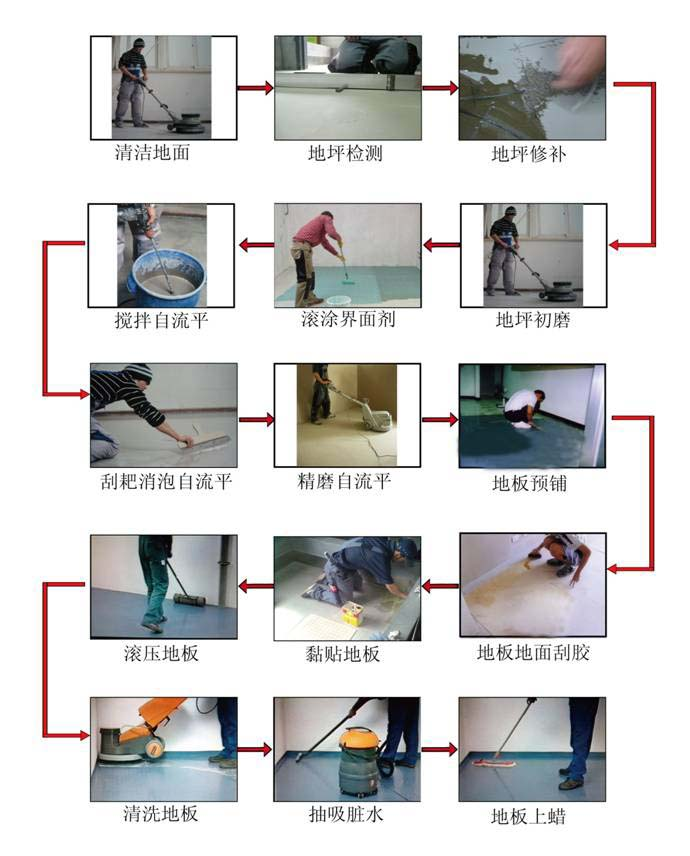 清洁地面

地坪检测

地坪修补

地坪初磨

滚涂界面剂

搅拌自流平

刮耙消泡自流平

精磨自流平

地板预铺

地板地面刮胶

黏贴地板

滚压地板

清洗地板

抽吸脏水

地板上蜡